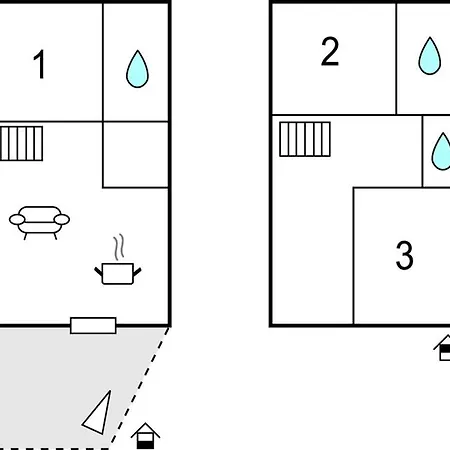 1

2

3